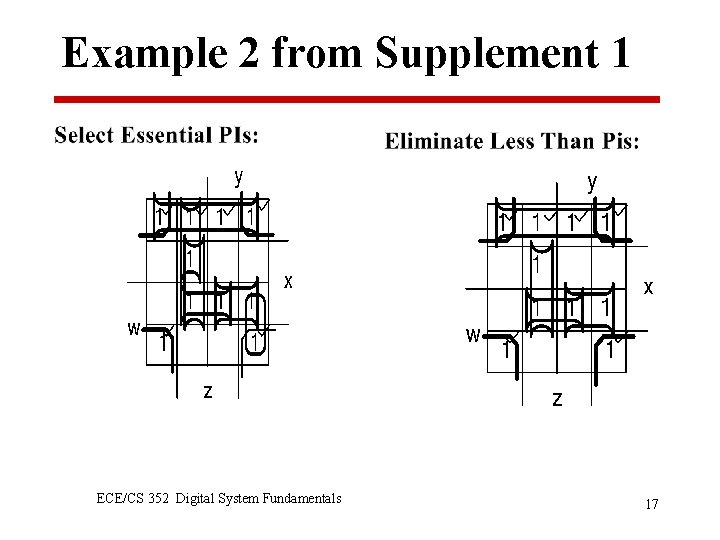 Example 2 from Supplement 1

Select Essential PIs:

y

1 1 1 1
1
x
1 1 1
w
1 1
z

Eliminate Less Than Pis:

y

1 1 1 1
1
x
1 1 1
w
1 1
z

ECE/CS 352 Digital System Fundamentals

17