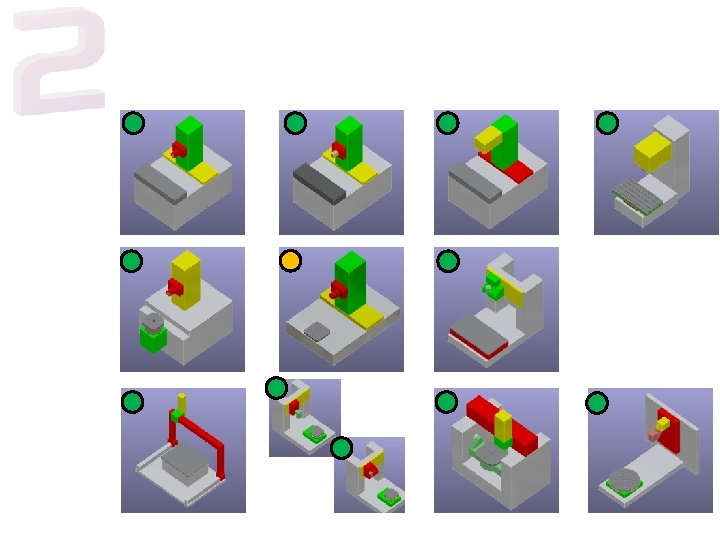 2