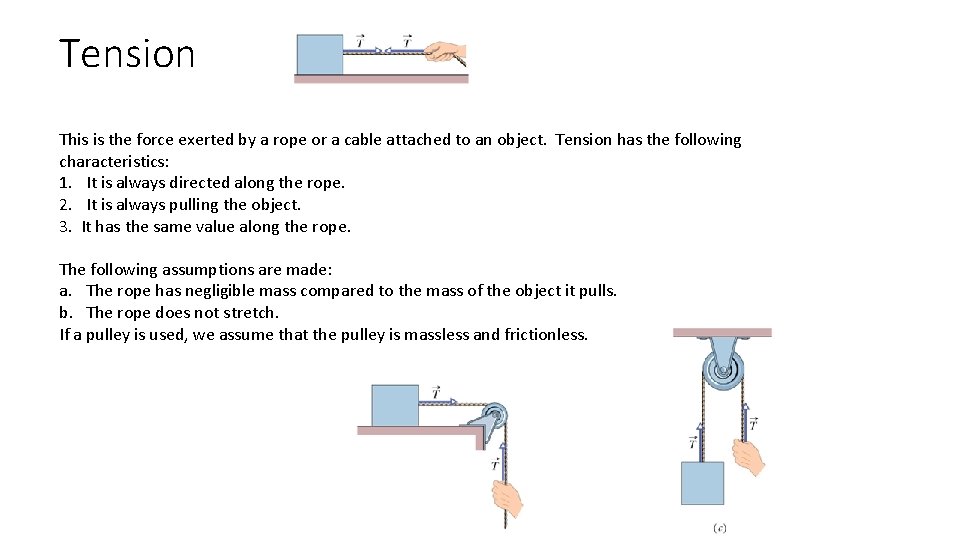 Tension

$\vec{T}$ $\vec{T}$

This is the force exerted by a rope or a cable attached to an object. Tension has the following characteristics:
1. It is always directed along the rope.
2. It is always pulling the object.
3. It has the same value along the rope.

The following assumptions are made:
a. The rope has negligible mass compared to the mass of the object it pulls.
b. The rope does not stretch.
If a pulley is used, we assume that the pulley is massless and frictionless.

$\vec{T}$

$\vec{T}$

$\vec{T}$

$\vec{T}$

(c)