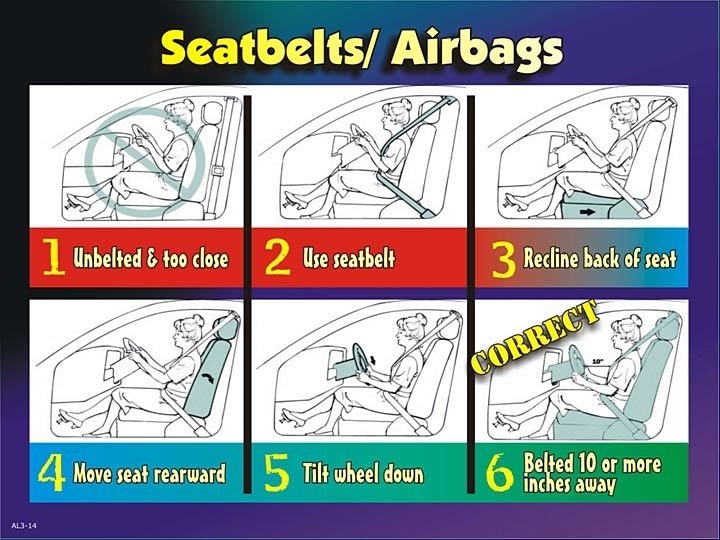 Seatbelts/ Airbags

1 Unbelted & too close

2 Use seatbelt

3 Recline back of seat

4 Move seat rearward

5 Tilt wheel down

CORRECT

10"

6 Belted 10 or more inches away

AL3-14