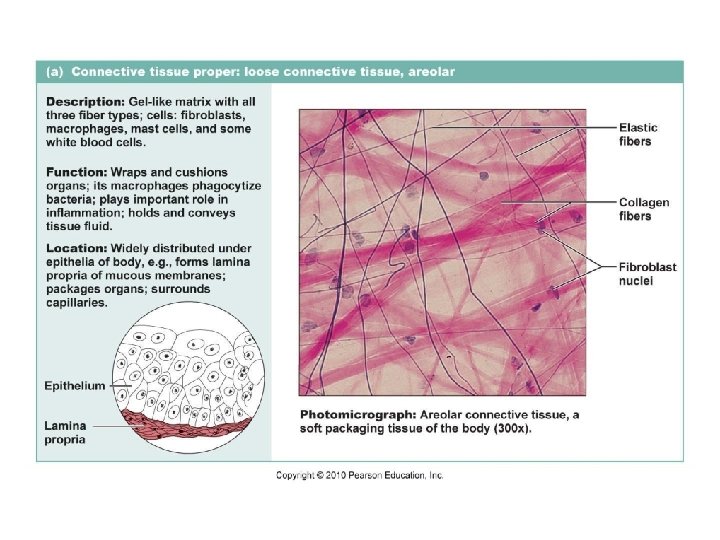 (a) Connective tissue proper: loose connective tissue, areolar

Description: Gel-like matrix with all three fiber types; cells: fibroblasts, macrophages, mast cells, and some white blood cells.

Function: Wraps and cushions organs; its macrophages phagocytize bacteria; plays important role in inflammation; holds and conveys tissue fluid.

Location: Widely distributed under epithelia of body, e.g., forms lamina propria of mucous membranes; packages organs; surrounds capillaries.

Epithelium

Lamina propria

Elastic fibers

Collagen fibers

Fibroblast nuclei

Photomicrograph: Areolar connective tissue, a soft packaging tissue of the body (300x).

Copyright © 2010 Pearson Education, Inc.