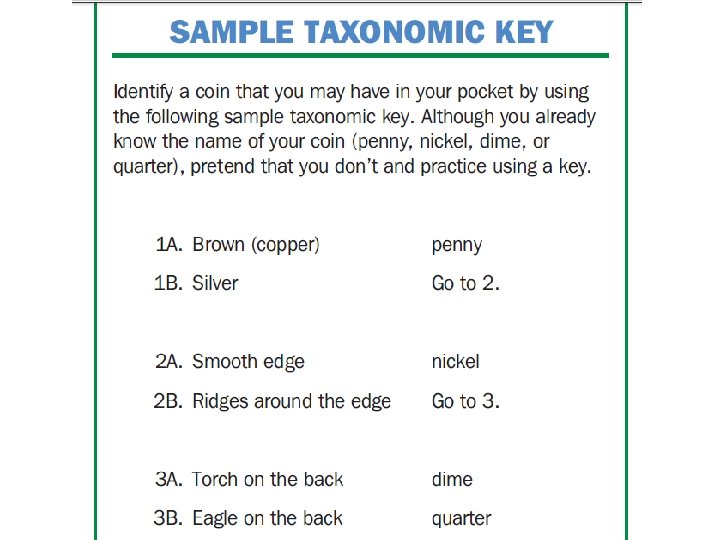 SAMPLE TAXONOMIC KEY

Identify a coin that you may have in your pocket by using the following sample taxonomic key. Although you already know the name of your coin (penny, nickel, dime, or quarter), pretend that you don't and practice using a key.

1A. Brown (copper) penny
1B. Silver Go to 2.

2A. Smooth edge nickel
2B. Ridges around the edge Go to 3.

3A. Torch on the back dime
3B. Eagle on the back quarter