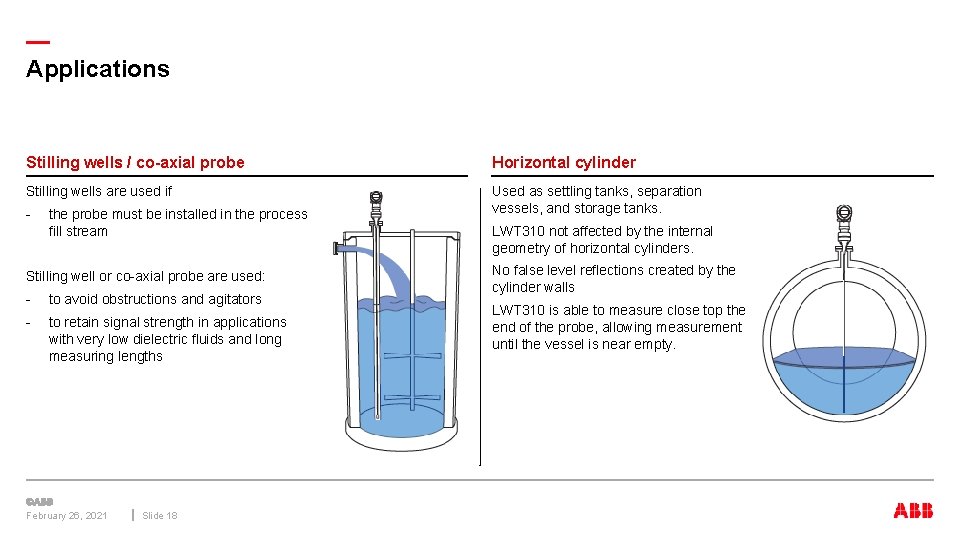 Applications

Stilling wells / co-axial probe

Stilling wells are used if

- the probe must be installed in the process fill stream

Stilling well or co-axial probe are used:

- to avoid obstructions and agitators

- to retain signal strength in applications with very low dielectric fluids and long measuring lengths

Horizontal cylinder

Used as settling tanks, separation vessels, and storage tanks.

LWT310 not affected by the internal geometry of horizontal cylinders.

No false level reflections created by the cylinder walls

LWT310 is able to measure close top the end of the probe, allowing measurement until the vessel is near empty.

©ABB
February 26, 2021 | Slide 18

ABB