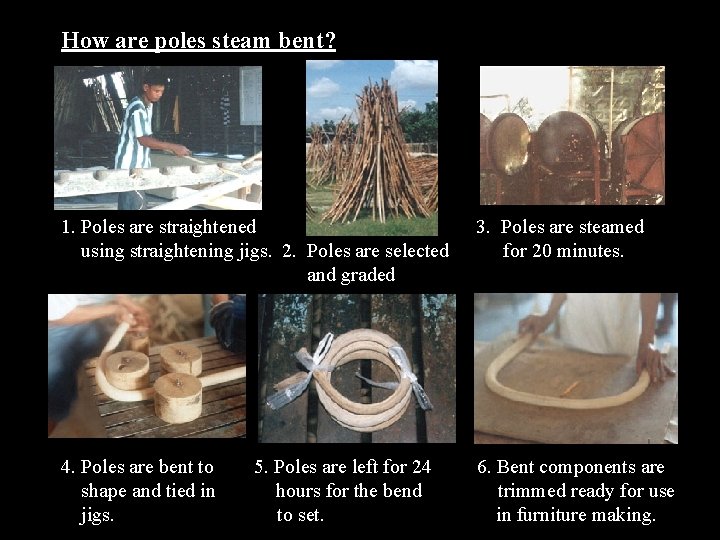 How are poles steam bent?

1. Poles are straightened using straightening jigs.

2. Poles are selected and graded

3. Poles are steamed for 20 minutes.

4. Poles are bent to shape and tied in jigs.

5. Poles are left for 24 hours for the bend to set.

6. Bent components are trimmed ready for use in furniture making.