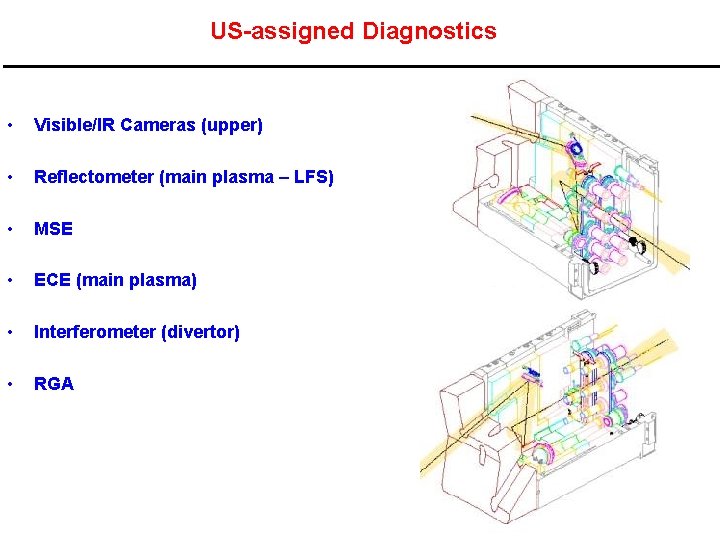 US-assigned Diagnostics

• Visible/IR Cameras (upper)

• Reflectometer (main plasma – LFS)

• MSE

• ECE (main plasma)

• Interferometer (divertor)

• RGA