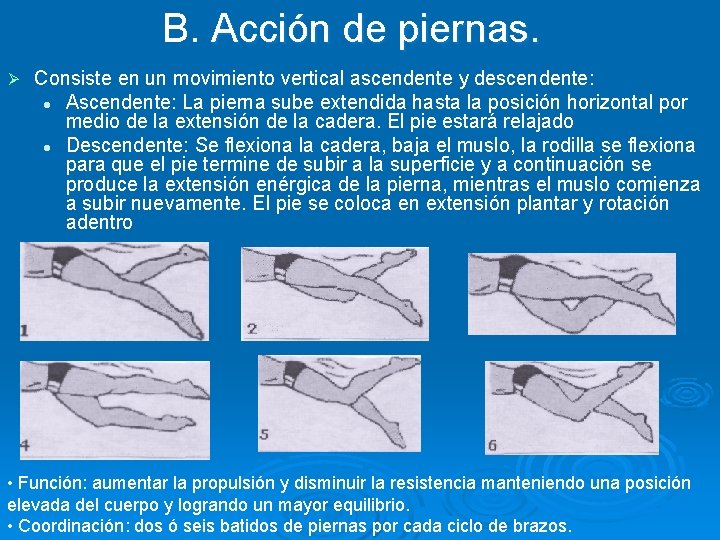 B. Acción de piernas.

➢ Consiste en un movimiento vertical ascendente y descendente:

• Ascendente: La pierna sube extendida hasta la posición horizontal por medio de la extensión de la cadera. El pie estará relajado

• Descendente: Se flexiona la cadera, baja el muslo, la rodilla se flexiona para que el pie termine de subir a la superficie y a continuación se produce la extensión enérgica de la pierna, mientras el muslo comienza a subir nuevamente. El pie se coloca en extensión plantar y rotación adentro

1

2

4

5

6

• Función: aumentar la propulsión y disminuir la resistencia manteniendo una posición elevada del cuerpo y logrando un mayor equilibrio.

• Coordinación: dos ó seis batidos de piernas por cada ciclo de brazos.