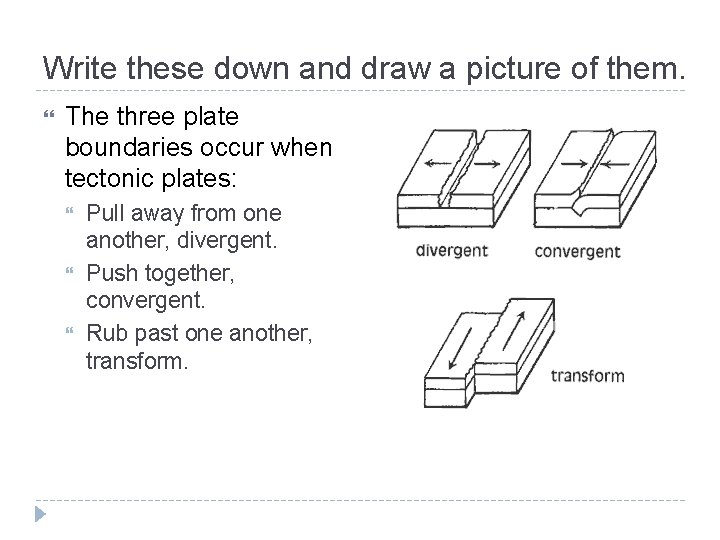 Write these down and draw a picture of them.

The three plate boundaries occur when tectonic plates:

Pull away from one another, divergent.

Push together, convergent.

Rub past one another, transform.

divergent

convergent

transform