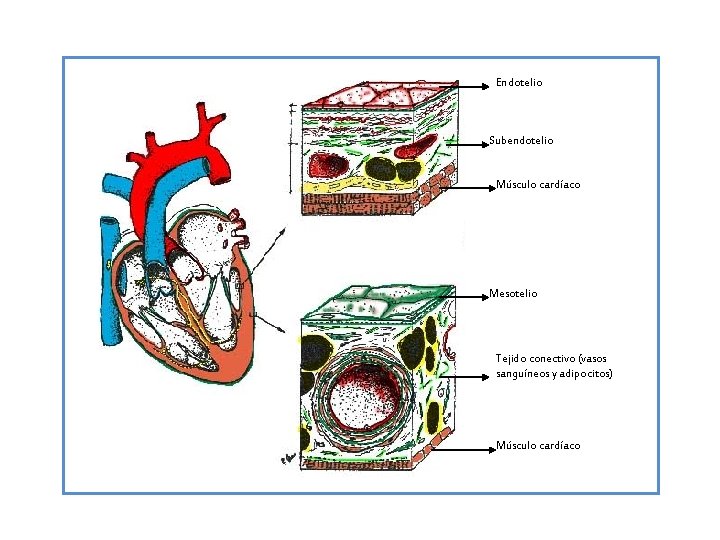 Endotelio

Subendotelio

Músculo cardíaco

Mesotelio

Tejido conectivo (vasos sanguíneos y adipocitos)

Músculo cardíaco