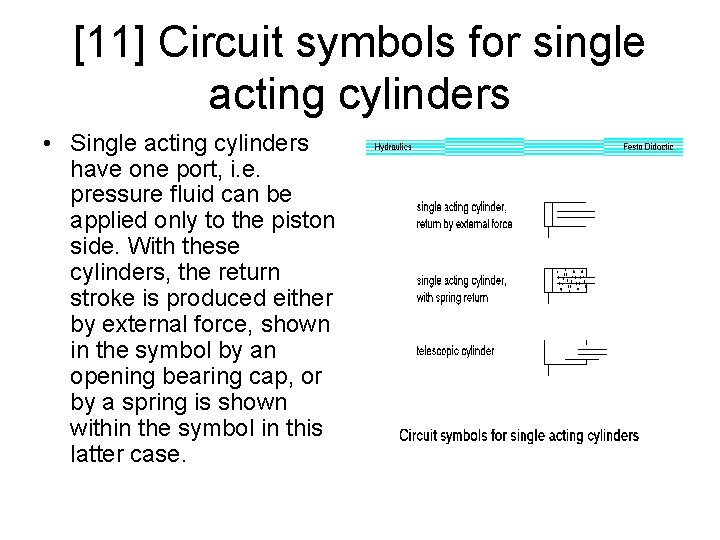 [11] Circuit symbols for single acting cylinders

• Single acting cylinders have one port, i.e. pressure fluid can be applied only to the piston side. With these cylinders, the return stroke is produced either by external force, shown in the symbol by an opening bearing cap, or by a spring is shown within the symbol in this latter case.

Hydraulics

Festo Didactic

single acting cylinder, return by external force

single acting cylinder, with spring return

telescopic cylinder

Circuit symbols for single acting cylinders