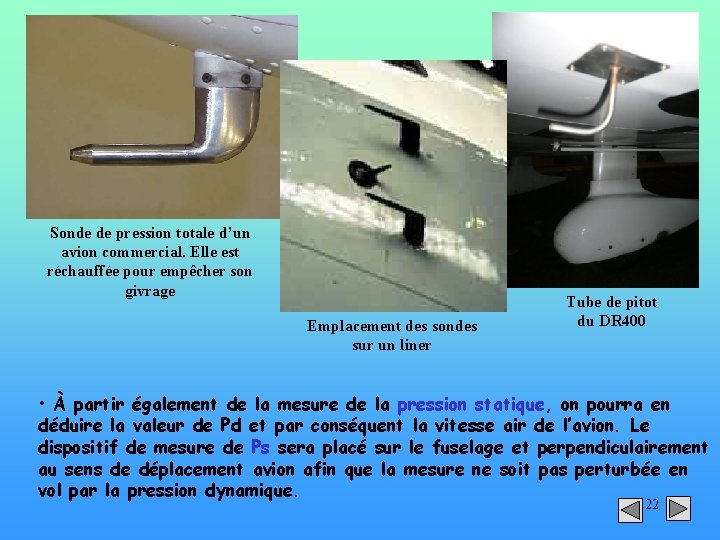 Sonde de pression totale d'un avion commercial. Elle est réchauffée pour empêcher son givrage

Emplacement des sondes sur un liner

Tube de pitot du DR400

• À partir également de la mesure de la pression statique, on pourra en déduire la valeur de Pd et par conséquent la vitesse air de l'avion. Le dispositif de mesure de Ps sera placé sur le fuselage et perpendiculairement au sens de déplacement avion afin que la mesure ne soit pas perturbée en vol par la pression dynamique.

22