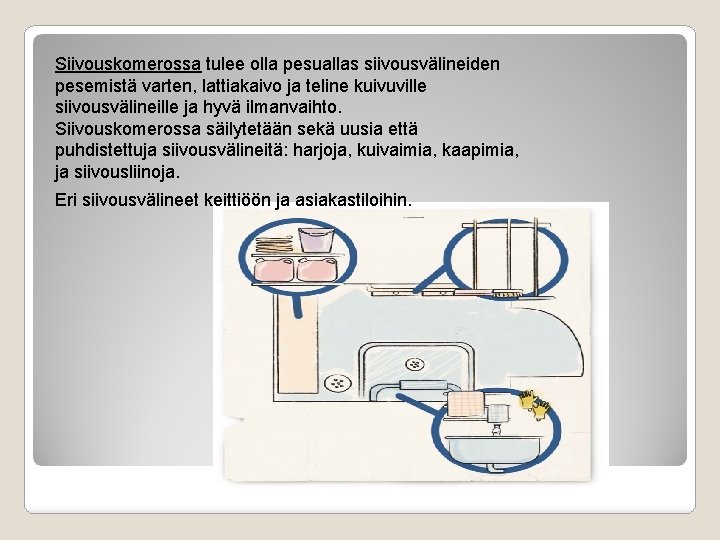 Siivouskomerossa tulee olla pesuallas siivousvälineiden pesemistä varten, lattiakaivo ja teline kuivuville siivousvälineille ja hyvä ilmanvaihto. Siivouskomerossa säilytetään sekä uusia että puhdistettuja siivousvälineitä: harjoja, kuivaimia, kaapimia, ja siivousliinoja.

Eri siivousvälineet keittiöön ja asiakastiloihin.