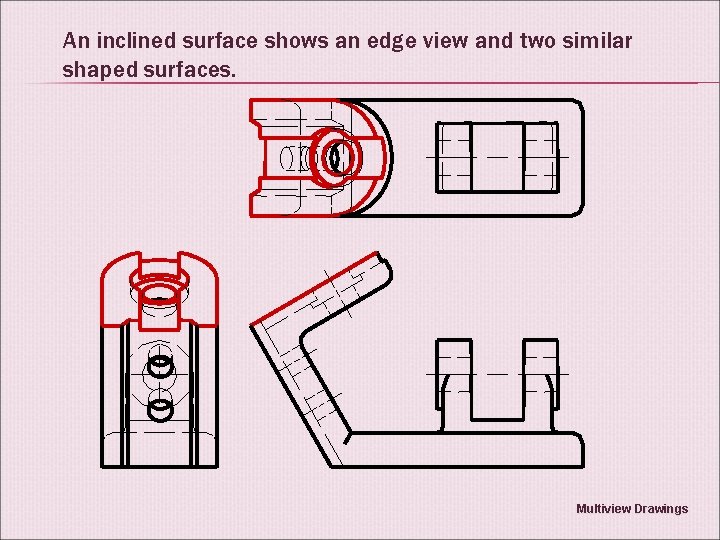 An inclined surface shows an edge view and two similar shaped surfaces.

Multiview Drawings