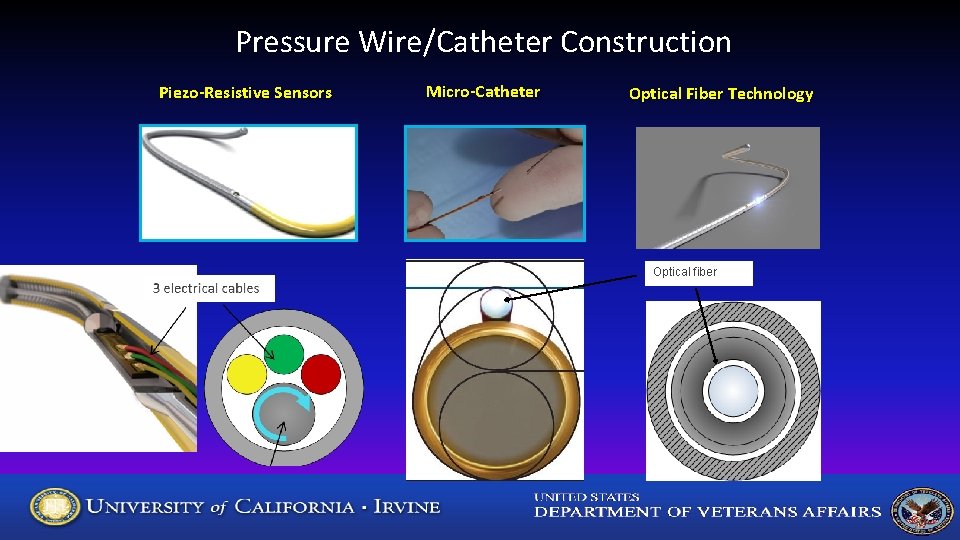 Pressure Wire/Catheter Construction

Piezo-Resistive Sensors

Micro-Catheter

Optical Fiber Technology

3 electrical cables

Optical fiber

UNIVERSITY of CALIFORNIA · IRVINE

UNITED STATES
DEPARTMENT OF VETERANS AFFAIRS