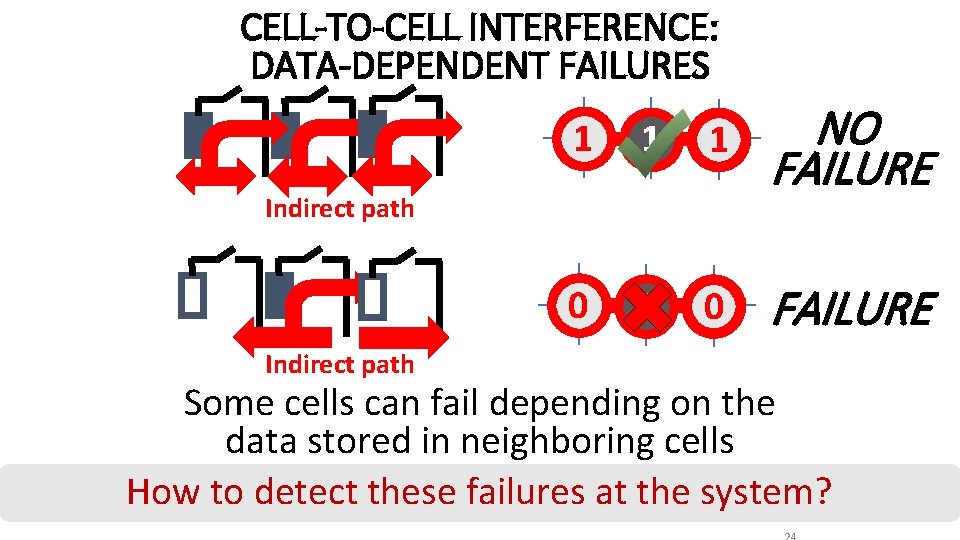 CELL-TO-CELL INTERFERENCE: DATA-DEPENDENT FAILURES

Indirect path

1 1 1

NO FAILURE

Indirect path

0 0

FAILURE

Some cells can fail depending on the data stored in neighboring cells

How to detect these failures at the system?

24