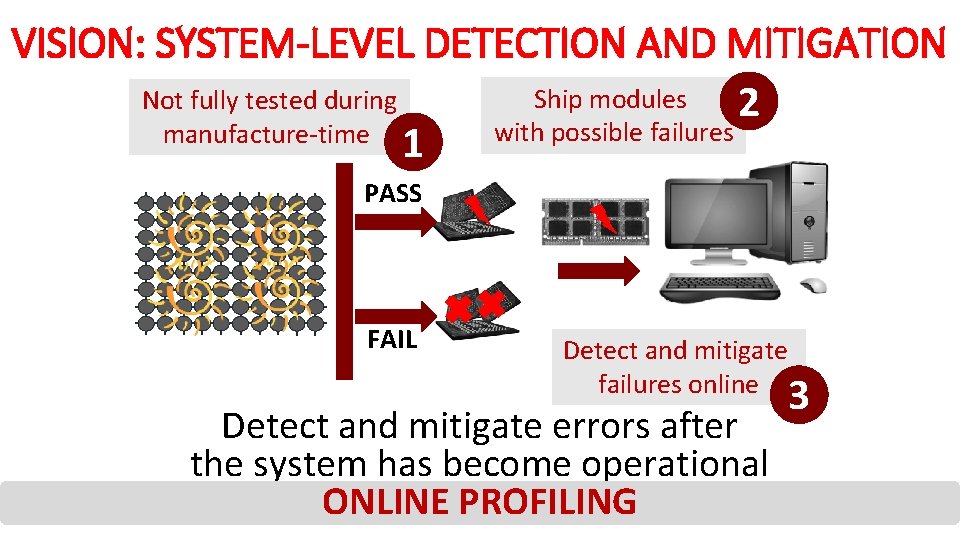 VISION: SYSTEM-LEVEL DETECTION AND MITIGATION

Not fully tested during manufacture-time

1

Ship modules with possible failures

2

PASS

FAIL

Detect and mitigate failures online

3

Detect and mitigate errors after the system has become operational

ONLINE PROFILING