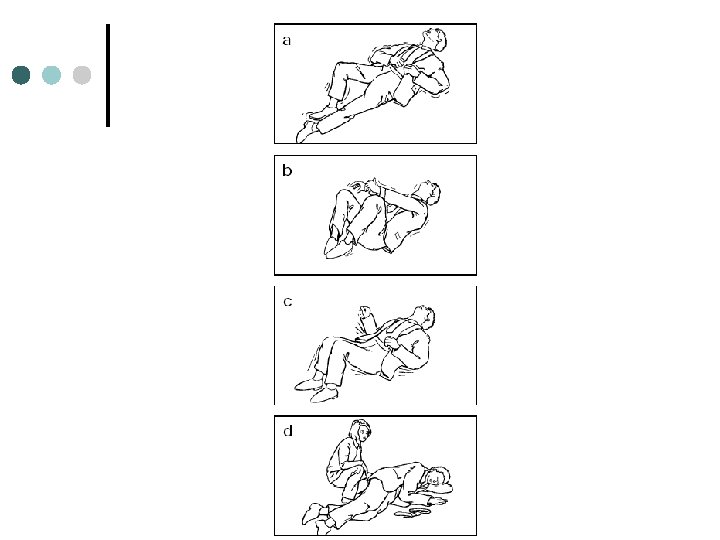 a

b

c

d