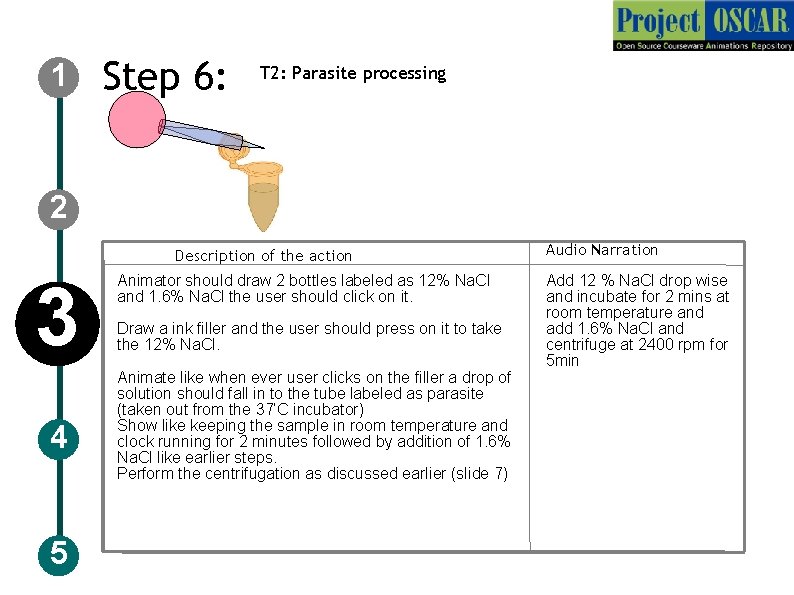 Project OSCAR
Open Source Courseware Animations Repository

1
Step 6:
T2: Parasite processing

2

3

4

5

| Description of the action | Audio Narration |
|---|---|
| Animator should draw 2 bottles labeled as 12% NaCl and 1.6% NaCl the user should click on it.<br><br>Draw a ink filler and the user should press on it to take the 12% NaCl.<br><br>Animate like when ever user clicks on the filler a drop of solution should fall in to the tube labeled as parasite (taken out from the 37'C incubator)<br>Show like keeping the sample in room temperature and clock running for 2 minutes followed by addition of 1.6% NaCl like earlier steps.<br>Perform the centrifugation as discussed earlier (slide 7) | Add 12 % NaCl drop wise and incubate for 2 mins at room temperature and add 1.6% NaCl and centrifuge at 2400 rpm for 5min |