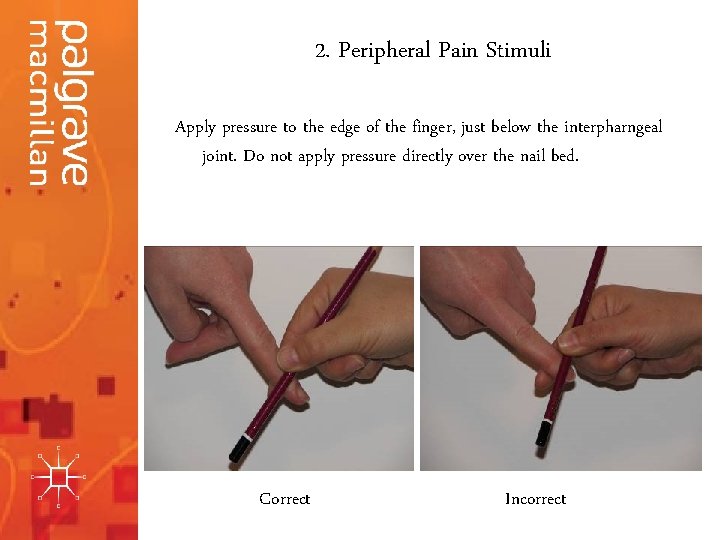 palgrave macmillan

2. Peripheral Pain Stimuli

Apply pressure to the edge of the finger, just below the interpharngeal joint. Do not apply pressure directly over the nail bed.

Correct

Incorrect