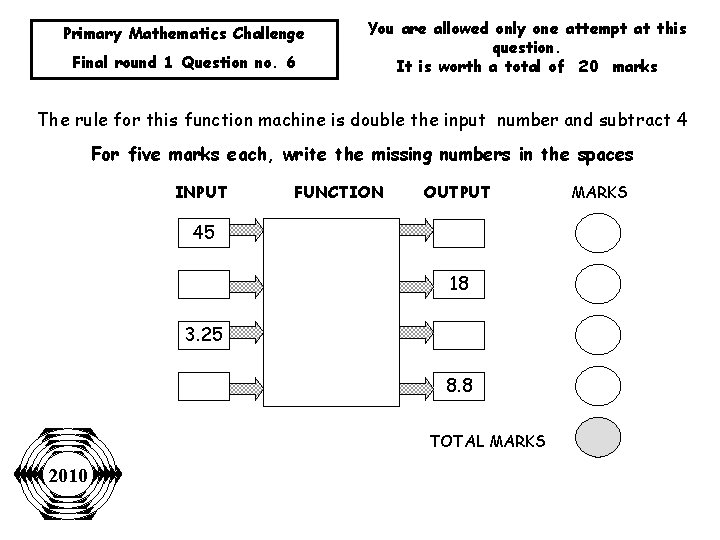 Primary Mathematics Challenge
Final round 1 Question no. 6

You are allowed only one attempt at this question.
It is worth a total of 20 marks

The rule for this function machine is double the input number and subtract 4

For five marks each, write the missing numbers in the spaces

INPUT FUNCTION OUTPUT MARKS

45

18

3.25

8.8

TOTAL MARKS

2010