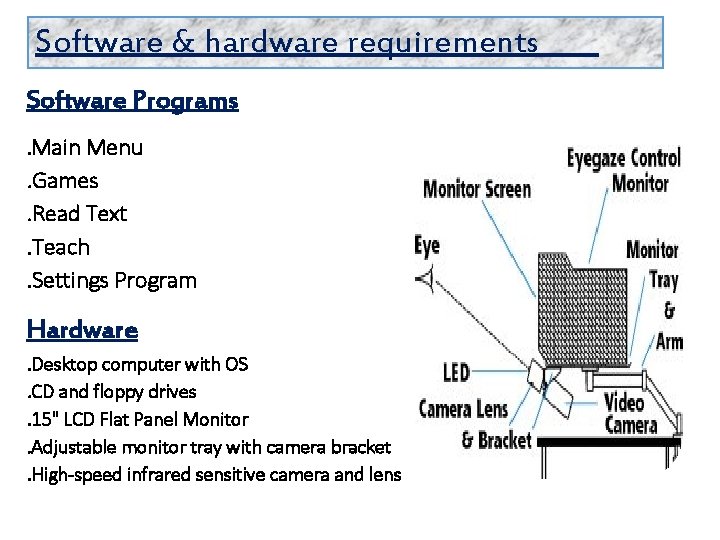 Software & hardware requirements

Software Programs

.Main Menu
.Games
.Read Text
.Teach
.Settings Program

Hardware

.Desktop computer with OS
.CD and floppy drives
.15" LCD Flat Panel Monitor
.Adjustable monitor tray with camera bracket
.High-speed infrared sensitive camera and lens

Eyegaze Control Monitor
Monitor Screen
Eye
Monitor Tray & Arm
LED
Camera Lens & Bracket
Video Camera