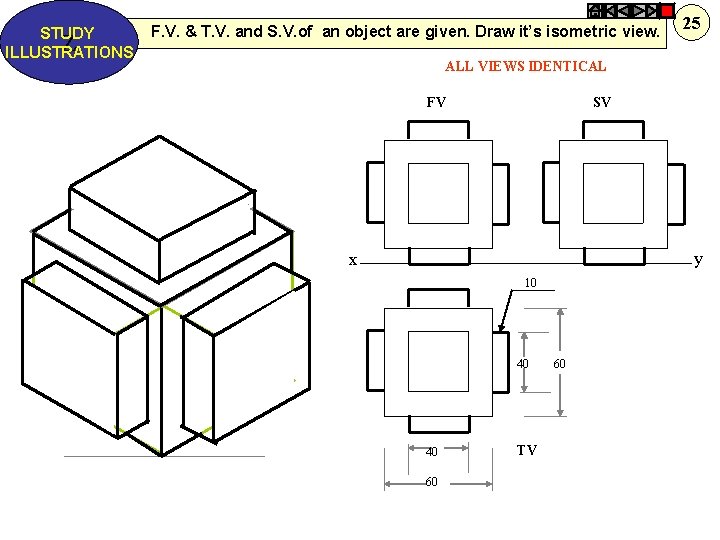 STUDY ILLUSTRATIONS

F.V. & T.V. and S.V.of an object are given. Draw it's isometric view.

25

ALL VIEWS IDENTICAL

FV

SV

x

y

10

40

60

40

60

TV