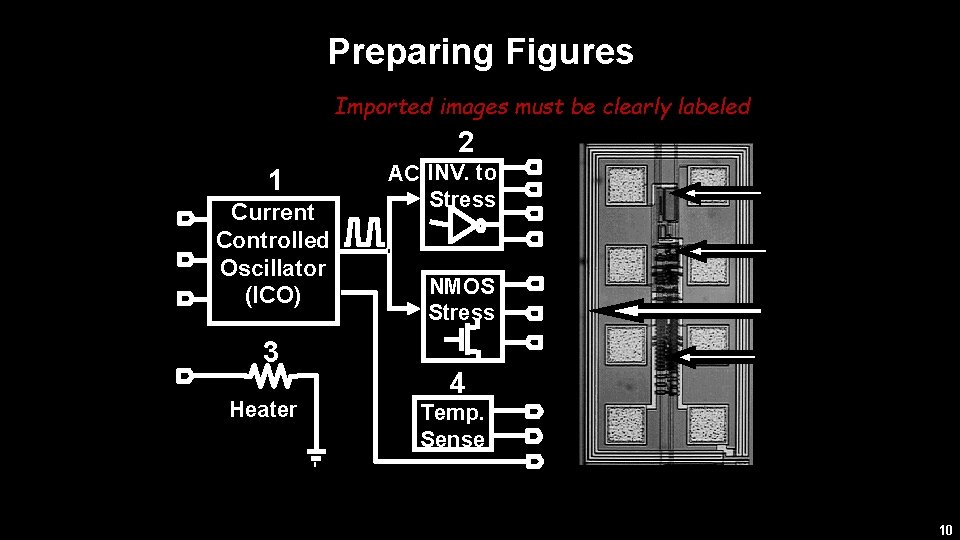 Preparing Figures

Imported images must be clearly labeled

1
Current Controlled Oscillator (ICO)

2
AC INV. to Stress

NMOS Stress

3
Heater

4
Temp. Sense

10