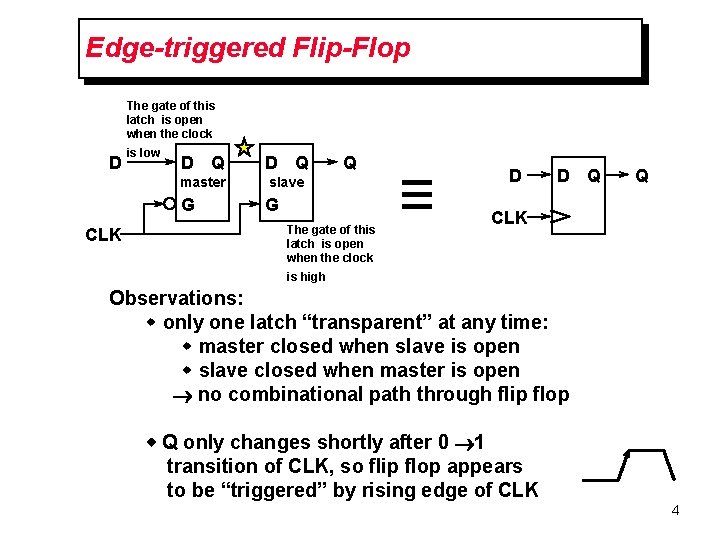 Edge-triggered Flip-Flop

The gate of this latch is open when the clock is low

D

D Q
master
G

D Q
slave
G

Q

CLK

The gate of this latch is open when the clock is high

≡

D
D Q
Q
CLK

Observations:

◆ only one latch “transparent” at any time:
◆ master closed when slave is open
◆ slave closed when master is open
→ no combinational path through flip flop

◆ Q only changes shortly after 0 →1 transition of CLK, so flip flop appears to be “triggered” by rising edge of CLK

4