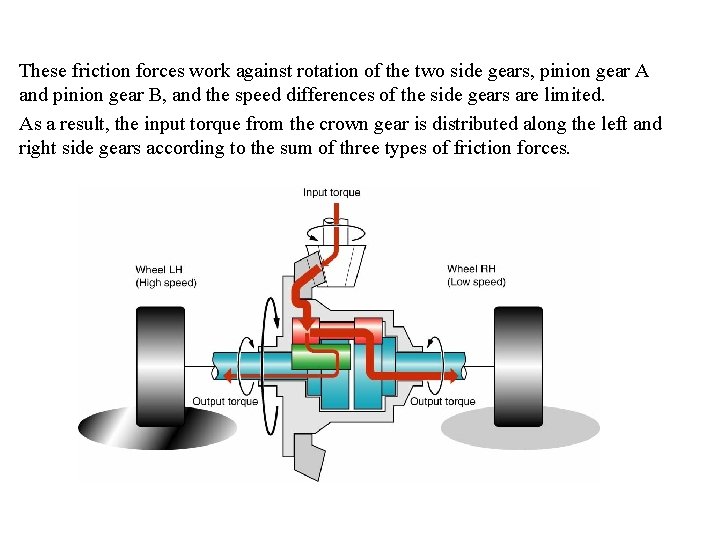 These friction forces work against rotation of the two side gears, pinion gear A and pinion gear B, and the speed differences of the side gears are limited.

As a result, the input torque from the crown gear is distributed along the left and right side gears according to the sum of three types of friction forces.

Input torque

Wheel LH
(High speed)

Wheel RH
(Low speed)

Output torque

Output torque