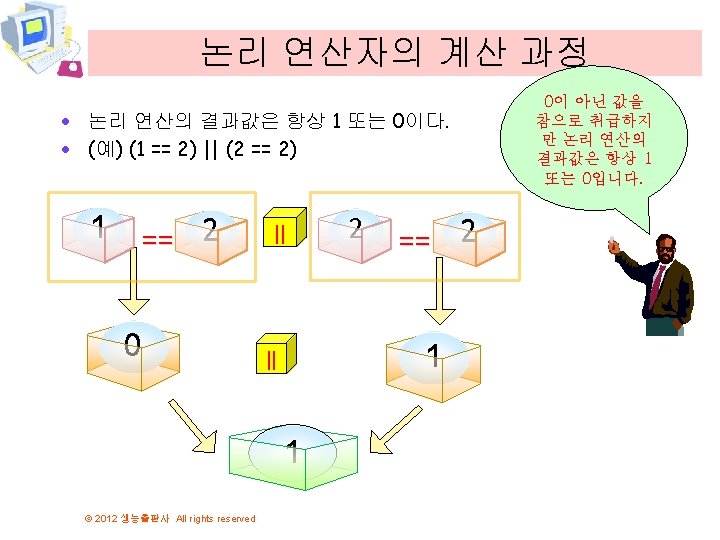 논리 연산자의 계산 과정

• 논리 연산의 결과값은 항상 1 또는 0이다.
• (예) (1 == 2) || (2 == 2)

0이 아닌 값을 참으로 취급하지만 논리 연산의 결과값은 항상 1 또는 0입니다.

1 == 2 || 2 == 2

0 || 1

1

© 2012 생능출판사 All rights reserved