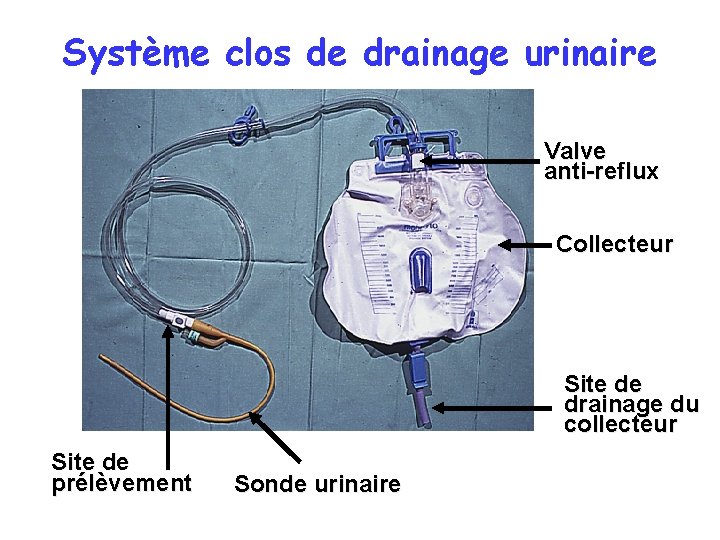 Système clos de drainage urinaire

Valve anti-reflux

Collecteur

Site de drainage du collecteur

Site de prélèvement

Sonde urinaire