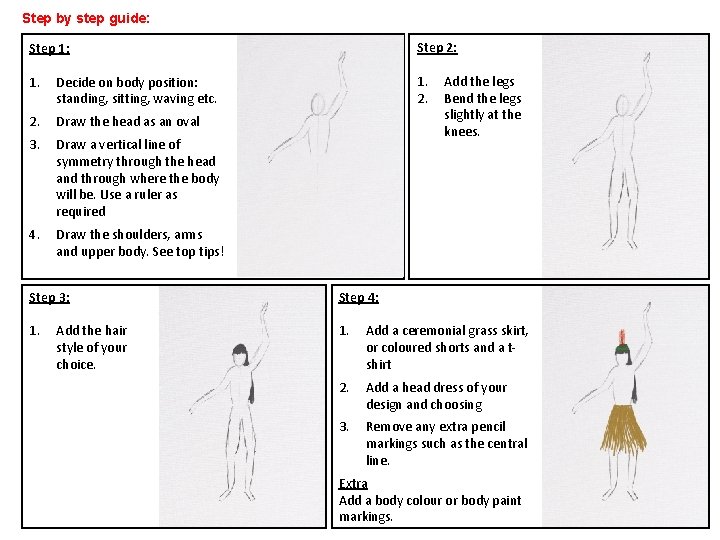 Step by step guide:

Step 1:

1. Decide on body position: standing, sitting, waving etc.
2. Draw the head as an oval
3. Draw a vertical line of symmetry through the head and through where the body will be. Use a ruler as required
4. Draw the shoulders, arms and upper body. See top tips!

Step 2:

1. Add the legs
2. Bend the legs slightly at the knees.

Step 3:

1. Add the hair style of your choice.

Step 4:

1. Add a ceremonial grass skirt, or coloured shorts and a t-shirt
2. Add a head dress of your design and choosing
3. Remove any extra pencil markings such as the central line.

Extra
Add a body colour or body paint markings.