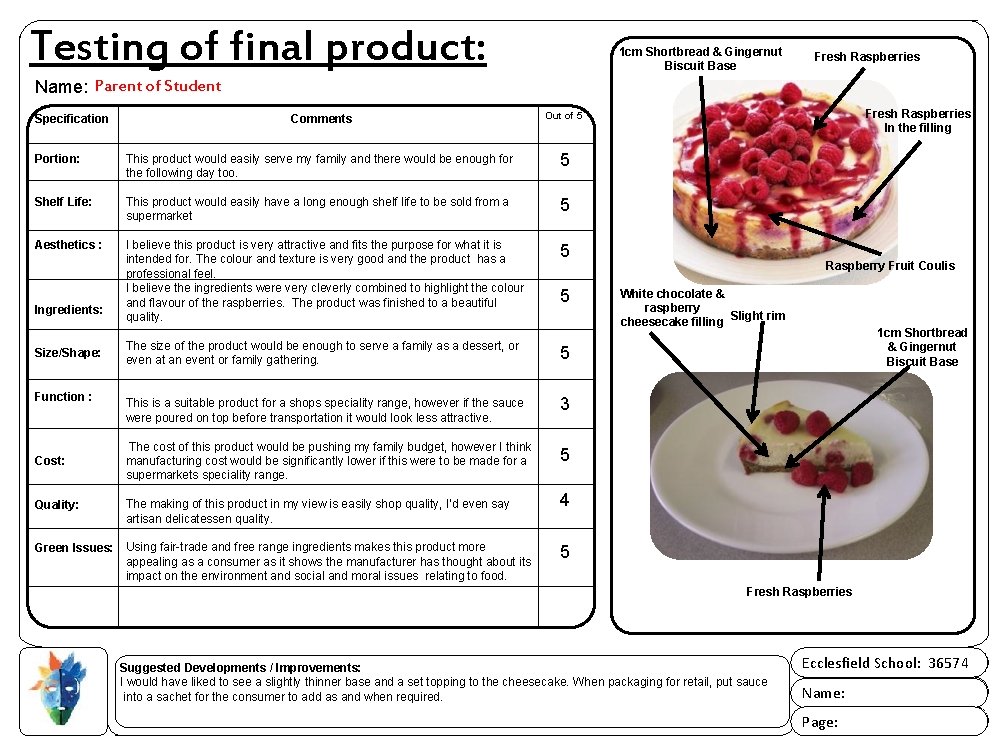 Testing of final product:

Name: Parent of Student

| Specification | Comments | Out of 5 |
|---|---|---|
| Portion: | This product would easily serve my family and there would be enough for the following day too. | 5 |
| Shelf Life: | This product would easily have a long enough shelf life to be sold from a supermarket | 5 |
| Aesthetics : | I believe this product is very attractive and fits the purpose for what it is intended for. The colour and texture is very good and the product has a professional feel. | 5 |
| Ingredients: | I believe the ingredients were very cleverly combined to highlight the colour and flavour of the raspberries. The product was finished to a beautiful quality. | 5 |
| Size/Shape: | The size of the product would be enough to serve a family as a dessert, or even at an event or family gathering. | 5 |
| Function : | This is a suitable product for a shops speciality range, however if the sauce were poured on top before transportation it would look less attractive. | 3 |
| Cost: | The cost of this product would be pushing my family budget, however I think manufacturing cost would be significantly lower if this were to be made for a supermarkets speciality range. | 5 |
| Quality: | The making of this product in my view is easily shop quality, I'd even say artisan delicatessen quality. | 4 |
| Green Issues: | Using fair-trade and free range ingredients makes this product more appealing as a consumer as it shows the manufacturer has thought about its impact on the environment and social and moral issues relating to food. | 5 |
| | | |

1cm Shortbread & Gingernut Biscuit Base

Fresh Raspberries

Fresh Raspberries In the filling

Raspberry Fruit Coulis

White chocolate & raspberry cheesecake filling

Slight rim

1cm Shortbread & Gingernut Biscuit Base

Fresh Raspberries

Suggested Developments / Improvements:
I would have liked to see a slightly thinner base and a set topping to the cheesecake. When packaging for retail, put sauce into a sachet for the consumer to add as and when required.

Ecclesfield School: 36574

Name:

Page: