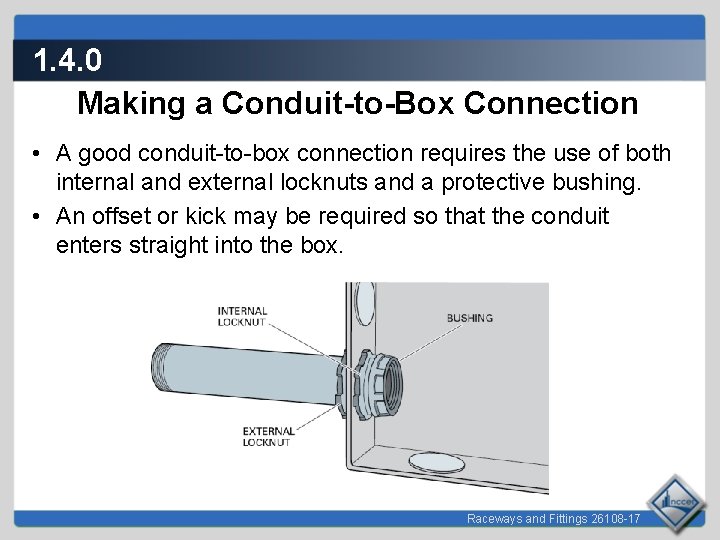 1.4.0

Making a Conduit-to-Box Connection

• A good conduit-to-box connection requires the use of both internal and external locknuts and a protective bushing.
• An offset or kick may be required so that the conduit enters straight into the box.

INTERNAL LOCKNUT

BUSHING

EXTERNAL LOCKNUT

Raceways and Fittings 26108-17

nccer