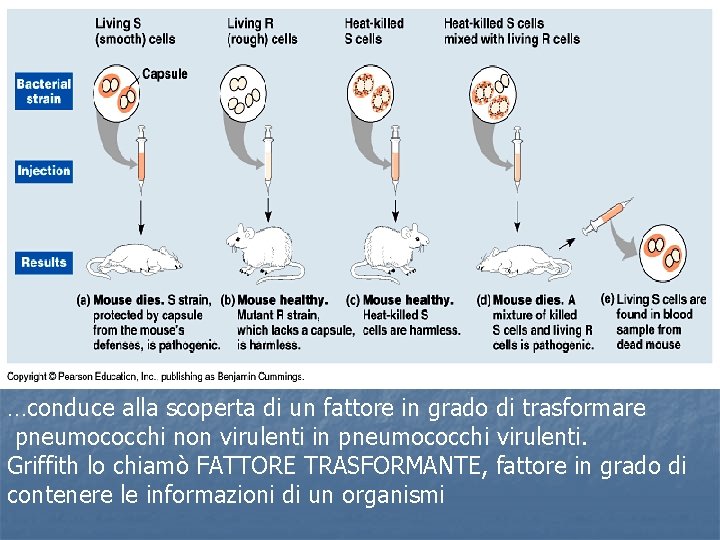 Living S (smooth) cells

Living R (rough) cells

Heat-killed S cells

Heat-killed S cells mixed with living R cells

Bacterial strain

Capsule

Injection

Results

(a) Mouse dies. S strain, protected by capsule from the mouse's defenses, is pathogenic.

(b) Mouse healthy. Mutant R strain, which lacks a capsule, is harmless.

(c) Mouse healthy. Heat-killed S cells are harmless.

(d) Mouse dies. A mixture of killed S cells and living R cells is pathogenic.

(e) Living S cells are found in blood sample from dead mouse

Copyright © Pearson Education, Inc. publishing as Benjamin Cummings.

…conduce alla scoperta di un fattore in grado di trasformare pneumococchi non virulenti in pneumococchi virulenti.
Griffith lo chiamò FATTORE TRASFORMANTE, fattore in grado di contenere le informazioni di un organismi