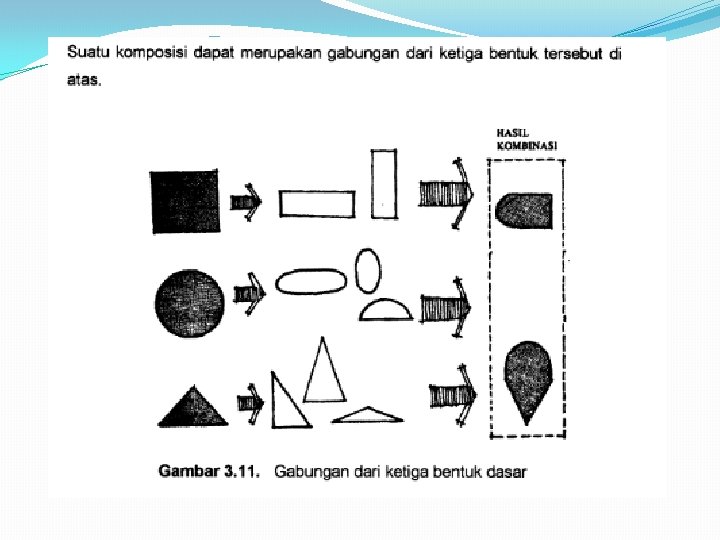 Suatu komposisi dapat merupakan gabungan dari ketiga bentuk tersebut di atas.

HASIL KOMBINASI

Gambar 3.11. Gabungan dari ketiga bentuk dasar