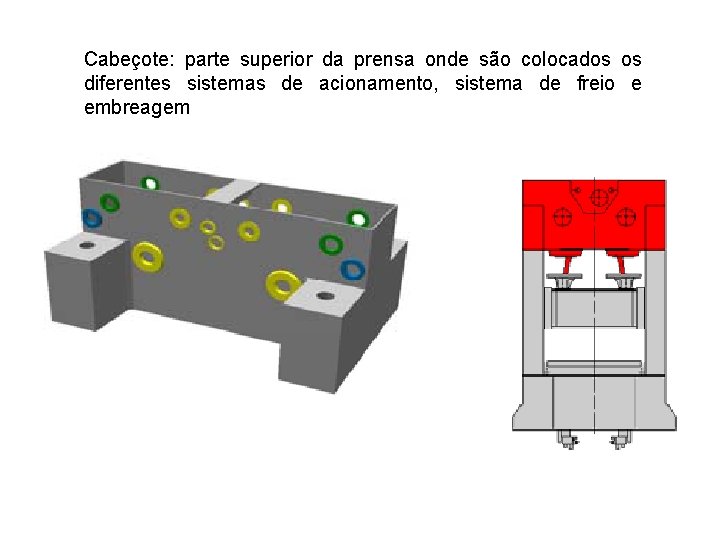 Cabeçote: parte superior da prensa onde são colocados os diferentes sistemas de acionamento, sistema de freio e embreagem