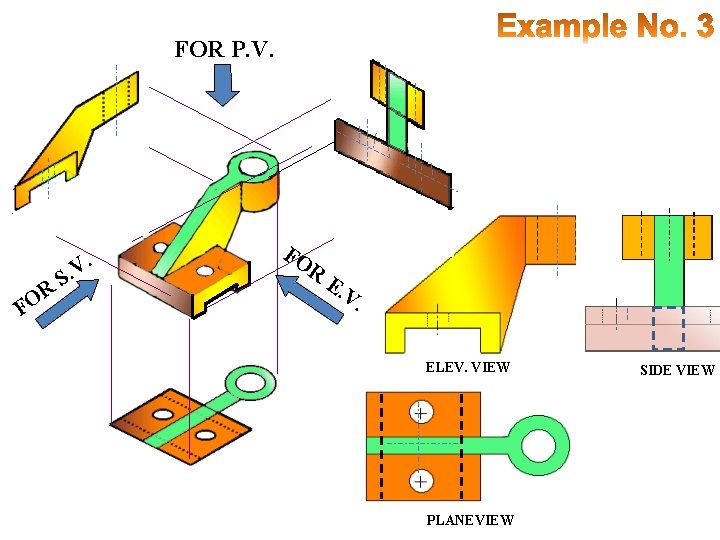 Example No. 3

FOR P.V.

FOR S.V.

FOR E.V.

ELEV. VIEW

SIDE VIEW

PLANEVIEW