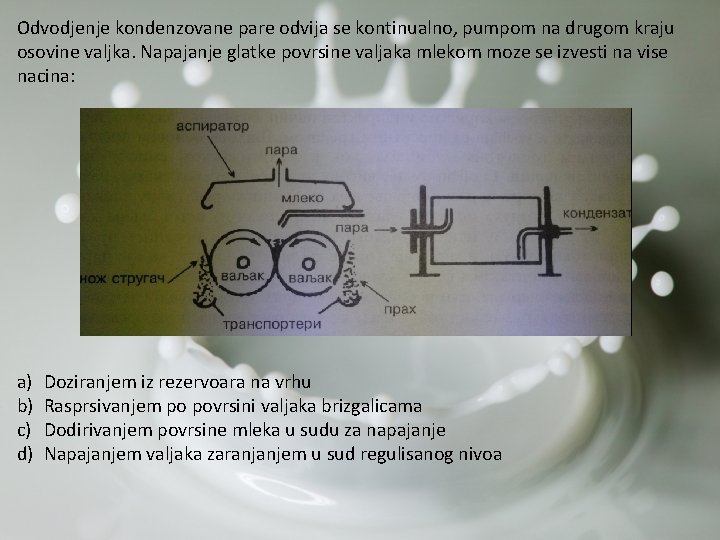 Odvodjenje kondenzovane pare odvija se kontinualno, pumpom na drugom kraju osovine valjka. Napajanje glatke povrsine valjaka mlekom moze se izvesti na vise nacina:

аспиратор
пара
млеко
пара
кондензат
нож стругач
ваљак
ваљак
прах
транспортери

a) Doziranjem iz rezervoara na vrhu
b) Rasprsivanjem po povrsini valjaka brizgalicama
c) Dodirivanjem povrsine mleka u sudu za napajanje
d) Napajanjem valjaka zaranjanjem u sud regulisanog nivoa