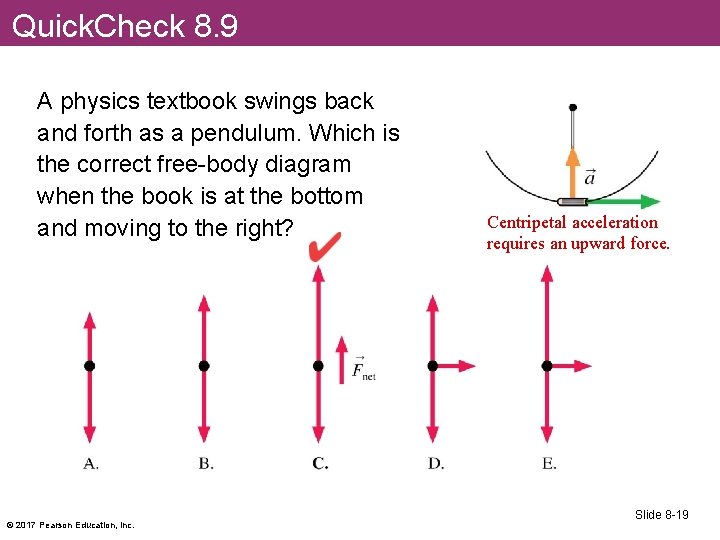 QuickCheck 8.9

A physics textbook swings back and forth as a pendulum. Which is the correct free-body diagram when the book is at the bottom and moving to the right?

$\vec{a}$

Centripetal acceleration requires an upward force.

$\vec{F}_{net}$

A.

B.

C.

D.

E.

© 2017 Pearson Education, Inc.

Slide 8-19