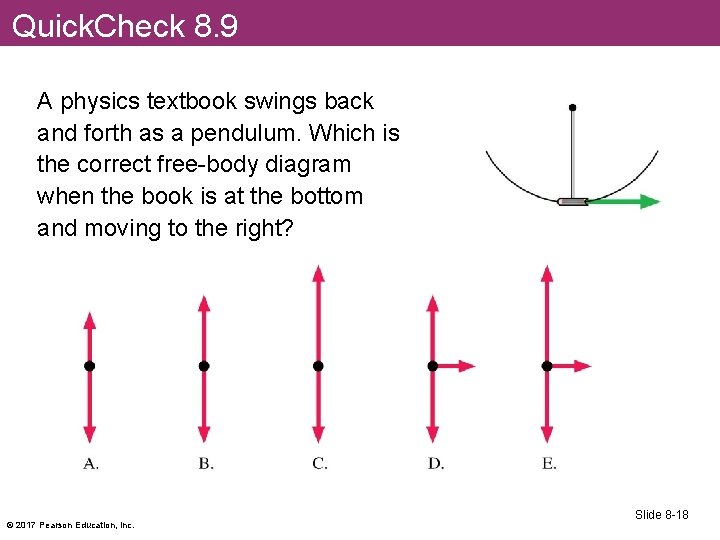 QuickCheck 8.9

A physics textbook swings back and forth as a pendulum. Which is the correct free-body diagram when the book is at the bottom and moving to the right?

A.

B.

C.

D.

E.

© 2017 Pearson Education, Inc.

Slide 8-18