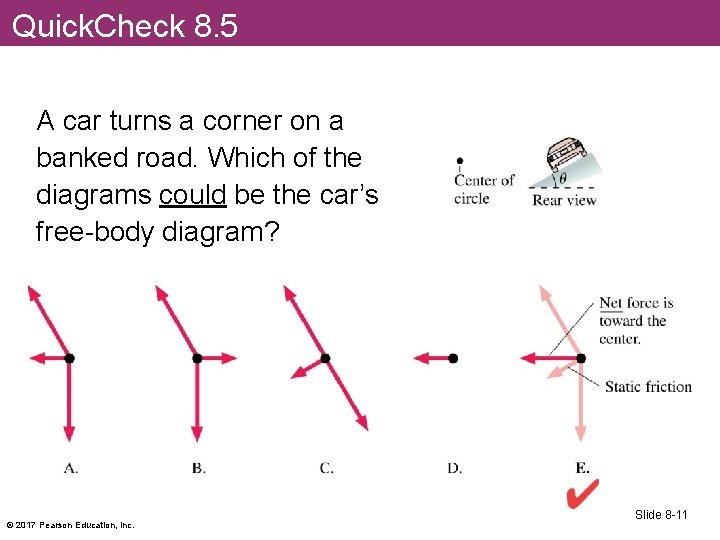 QuickCheck 8.5

A car turns a corner on a banked road. Which of the diagrams could be the car's free-body diagram?

Center of circle

$\theta$

Rear view

Net force is toward the center.

Static friction

A.

B.

C.

D.

E.

Slide 8-11

© 2017 Pearson Education, Inc.