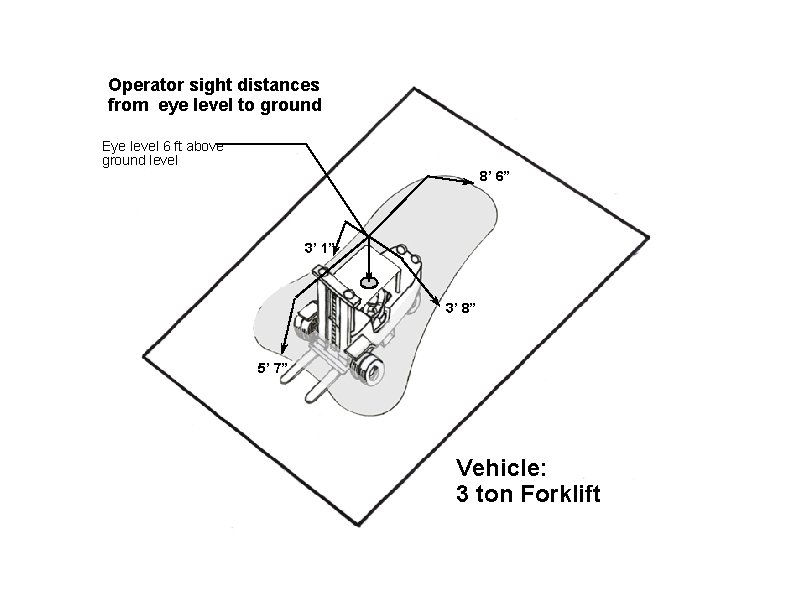 Operator sight distances from eye level to ground

Eye level 6 ft above ground level

8' 6"

3' 1"

3' 8"

5' 7"

Vehicle:
3 ton Forklift