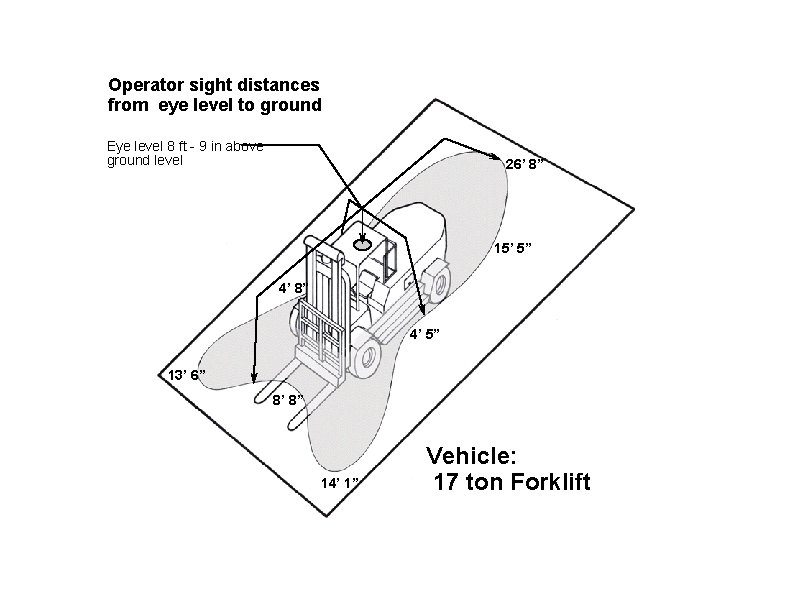 Operator sight distances from eye level to ground

Eye level 8 ft - 9 in above ground level

26' 8"

15' 5"

4' 8"

4' 5"

13' 6"

8' 8"

14' 1"

Vehicle:
17 ton Forklift