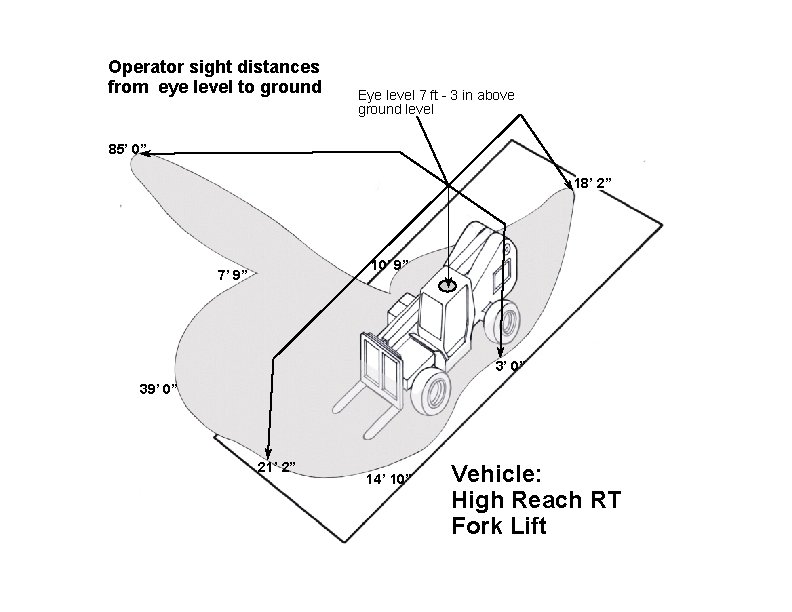 Operator sight distances from eye level to ground

Eye level 7 ft - 3 in above ground level

85' 0"

18' 2"

10' 9"

7' 9"

3' 0"

39' 0"

21' 2"

14' 10"

Vehicle:
High Reach RT
Fork Lift