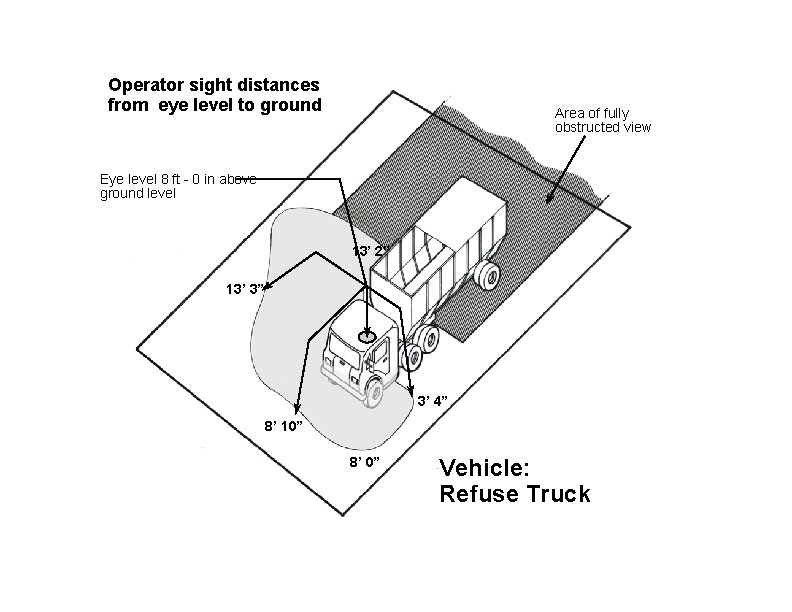 Operator sight distances from eye level to ground

Area of fully obstructed view

Eye level 8 ft - 0 in above ground level

13' 2"

13' 3"

3' 4"

8' 10"

8' 0"

Vehicle:
Refuse Truck