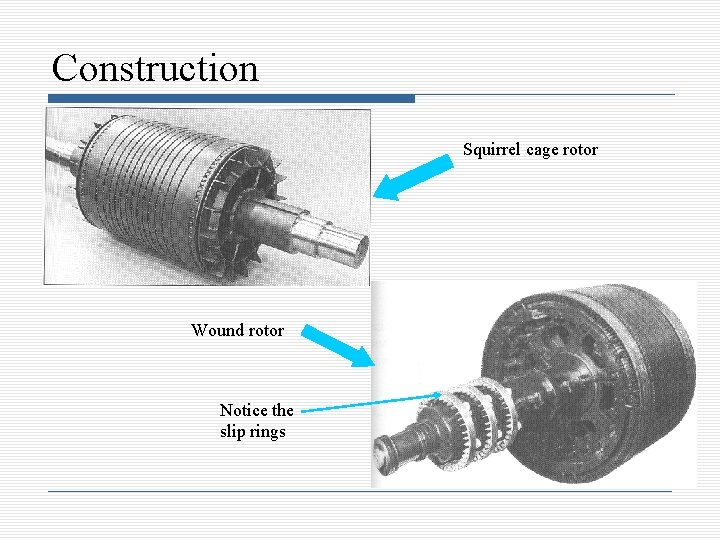 Construction

Squirrel cage rotor

Wound rotor

Notice the slip rings