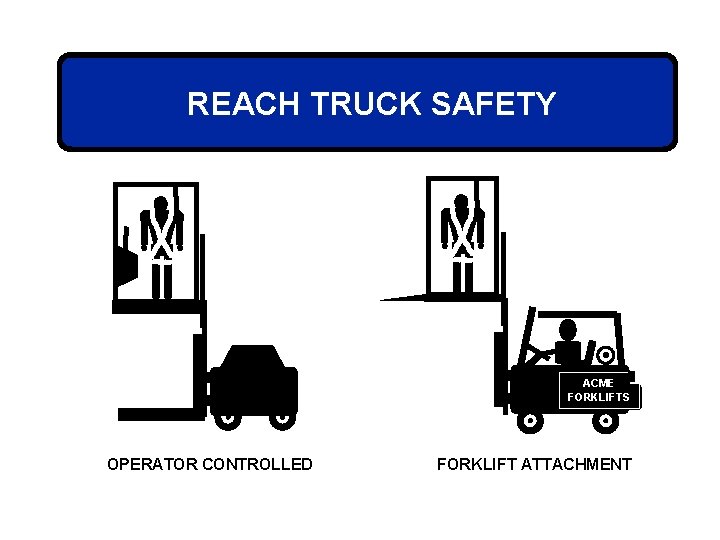 REACH TRUCK SAFETY

ACME FORKLIFTS

OPERATOR CONTROLLED

FORKLIFT ATTACHMENT