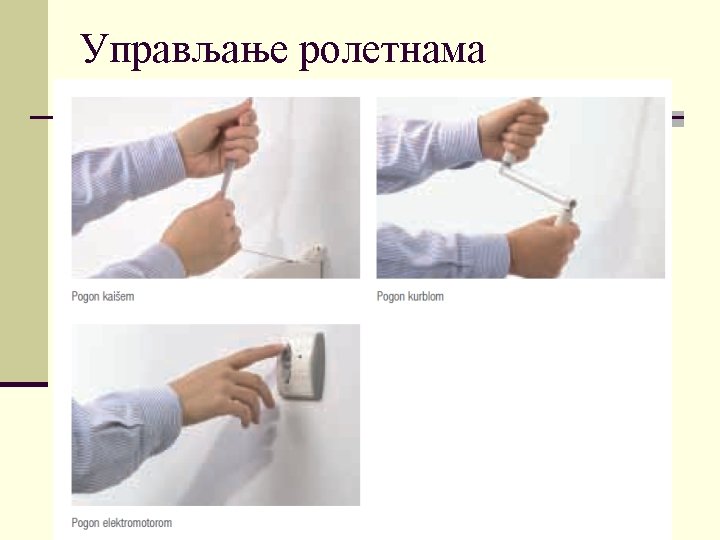 Управљање ролетнама

Pogon kaišem

Pogon kurblom

Pogon elektromotorom