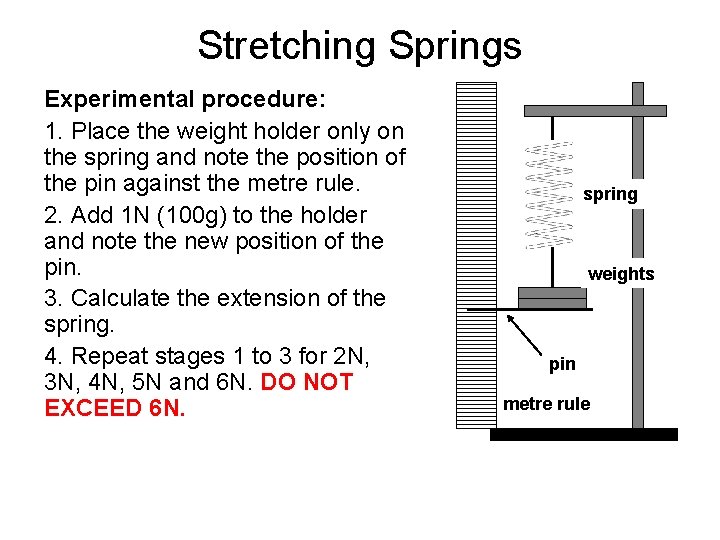 Stretching Springs

Experimental procedure:

1. Place the weight holder only on the spring and note the position of the pin against the metre rule.

2. Add 1N (100g) to the holder and note the new position of the pin.

3. Calculate the extension of the spring.

4. Repeat stages 1 to 3 for 2N, 3N, 4N, 5N and 6N. DO NOT EXCEED 6N.

spring

weights

pin

metre rule