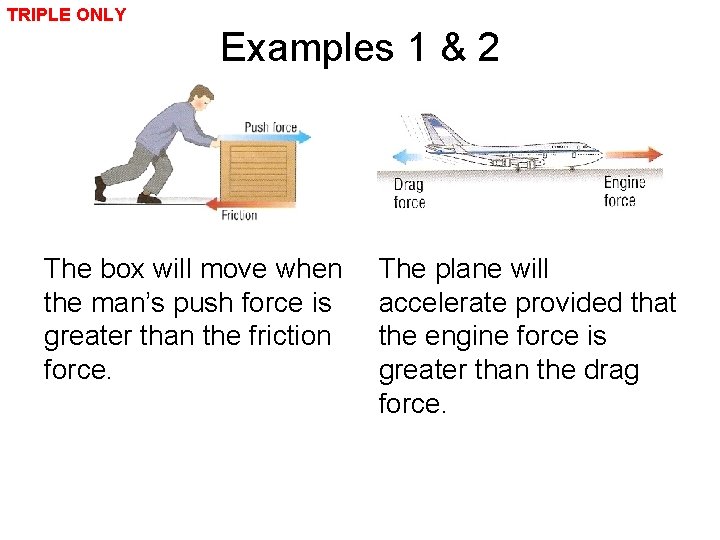 TRIPLE ONLY

Examples 1 & 2

Push force

Friction

Drag force

Engine force

The box will move when the man's push force is greater than the friction force.

The plane will accelerate provided that the engine force is greater than the drag force.